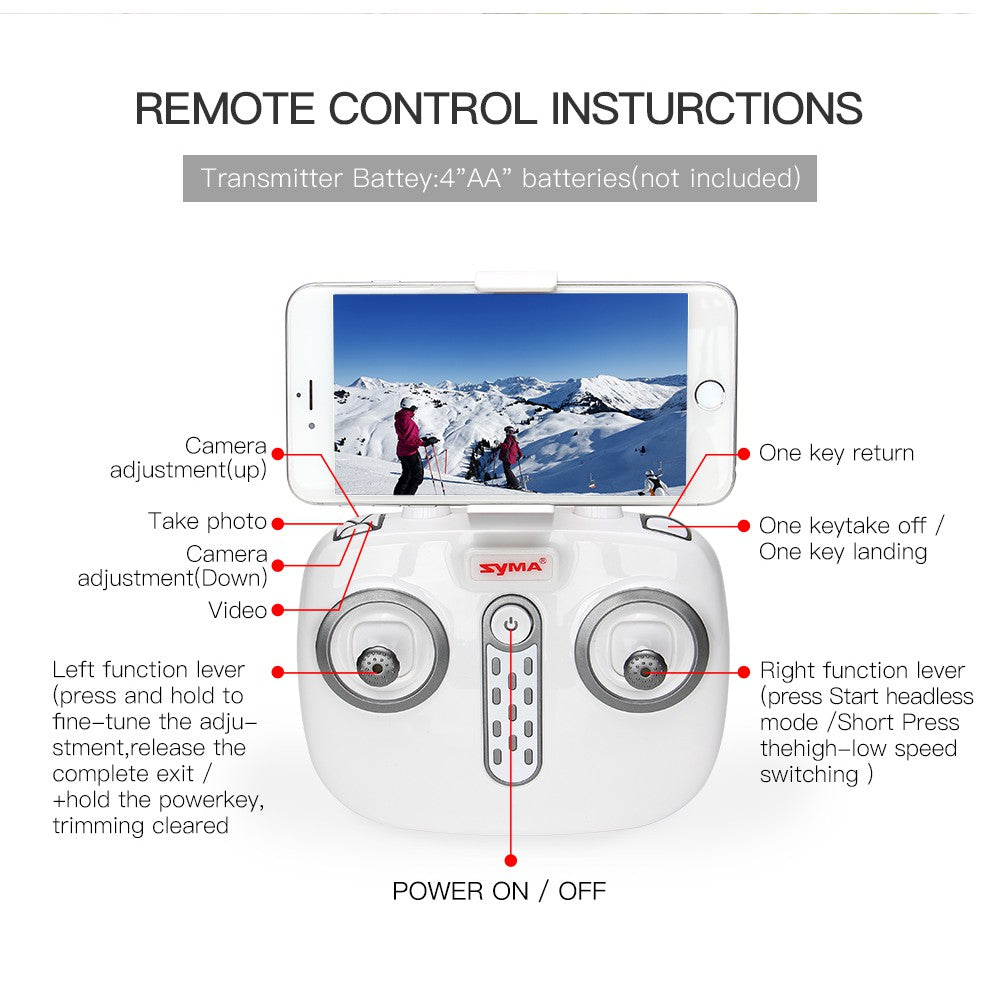 REMOTE CONTROL INSTURCTIONS

Transmitter Battey:4"AA" batteries(not included)

Camera adjustment(up)

Take photo

Camera adjustment(Down)

Video

Left function lever (press and hold to fine-tune the adjustment,release the complete exit / +hold the powerkey, trimming cleared

SYMA®

One key return

One keytake off / One key landing

Right function lever (press Start headless mode /Short Press thehigh-low speed switching )

POWER ON / OFF