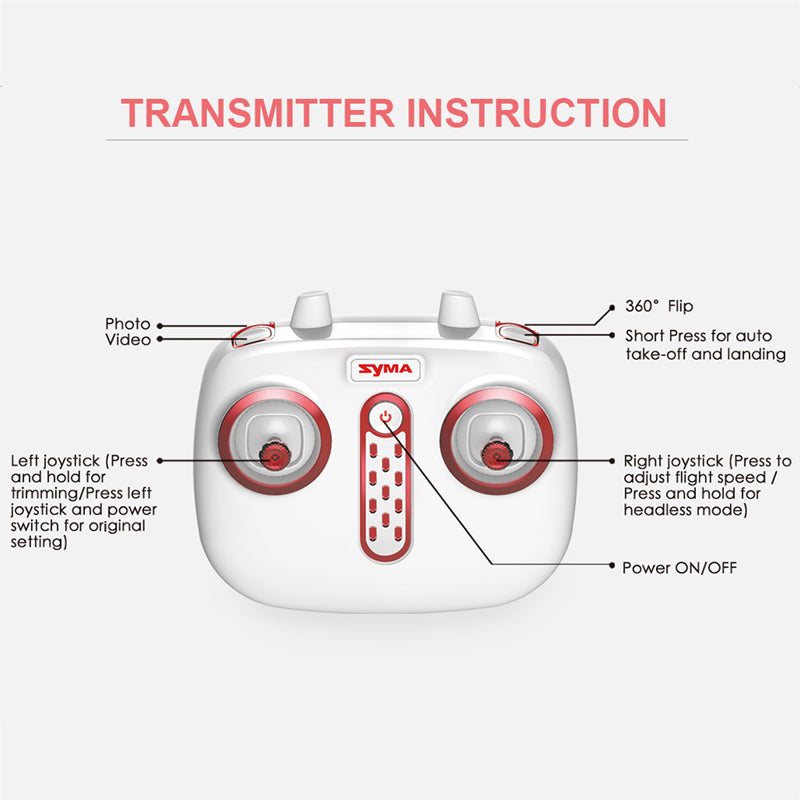 TRANSMITTER INSTRUCTION

Photo
Video

360° Flip
Short Press for auto take-off and landing

SYMA

Left joystick (Press and hold for trimming/Press left joystick and power switch for original setting)

Right joystick (Press to adjust flight speed / Press and hold for headless mode)

Power ON/OFF